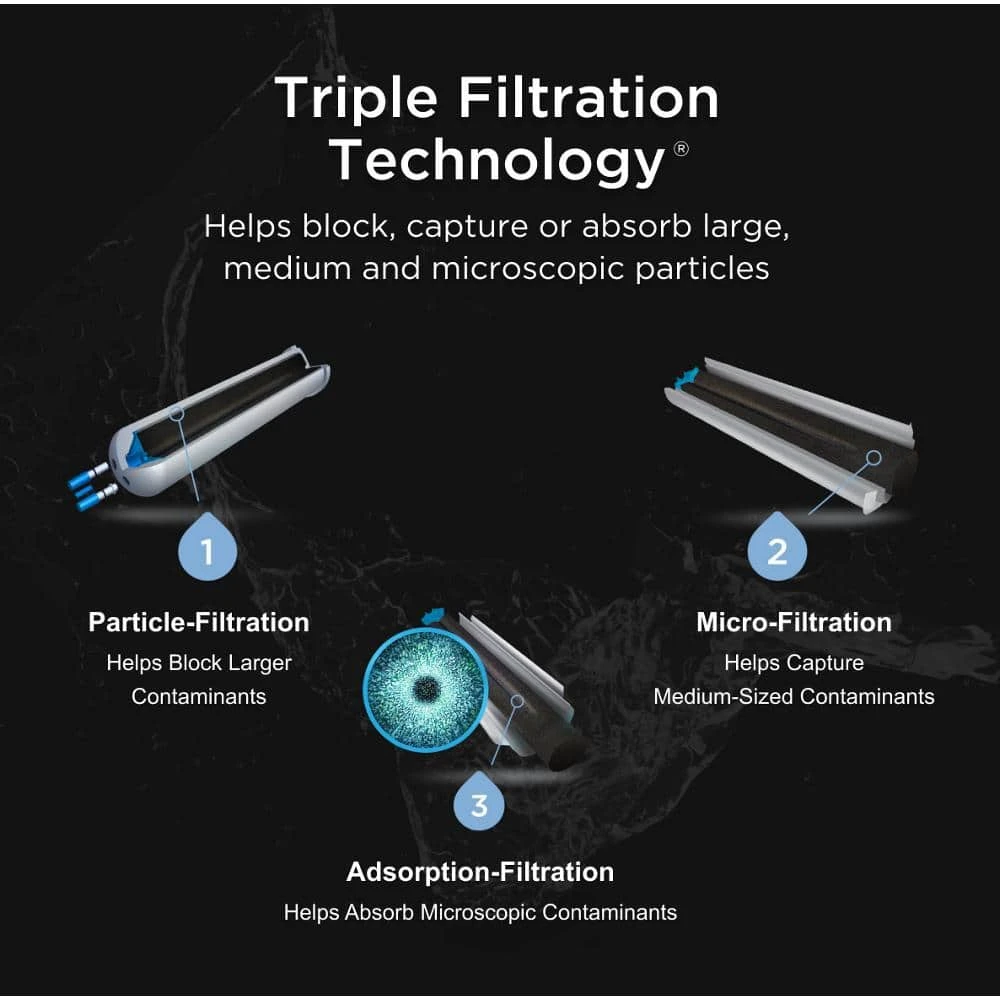 Triple Filtration Technology®

Helps block, capture or absorb large, medium and microscopic particles

1

Particle-Filtration

Helps Block Larger Contaminants

2

Micro-Filtration

Helps Capture Medium-Sized Contaminants

3

Adsorption-Filtration

Helps Absorb Microscopic Contaminants