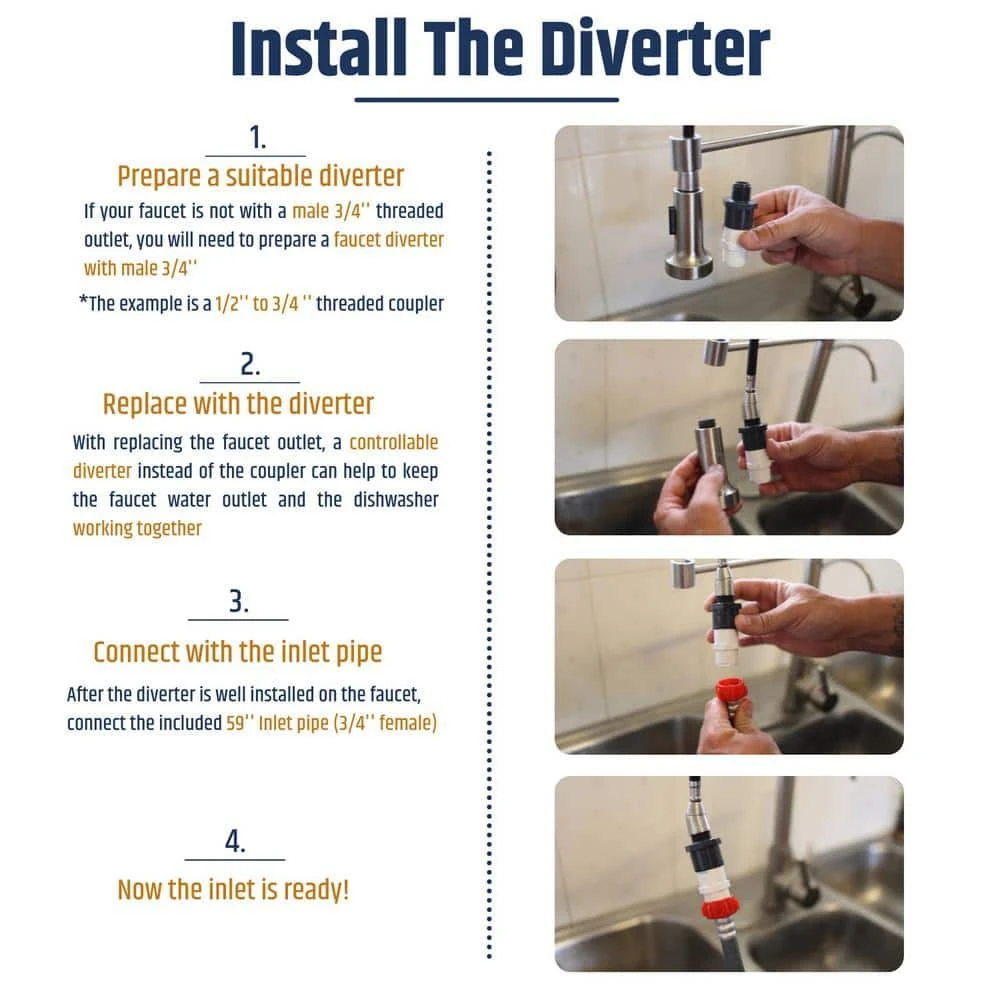 Install The Diverter

1.

Prepare a suitable diverter

If your faucet is not with a male 3/4'' threaded outlet, you will need to prepare a faucet diverter with male 3/4''

*The example is a 1/2'' to 3/4 '' threaded coupler

2.

Replace with the diverter

With replacing the faucet outlet, a controllable diverter instead of the coupler can help to keep the faucet water outlet and the dishwasher working together

3.

Connect with the inlet pipe

After the diverter is well installed on the faucet, connect the included 59'' Inlet pipe (3/4'' female)

4.

Now the inlet is ready!